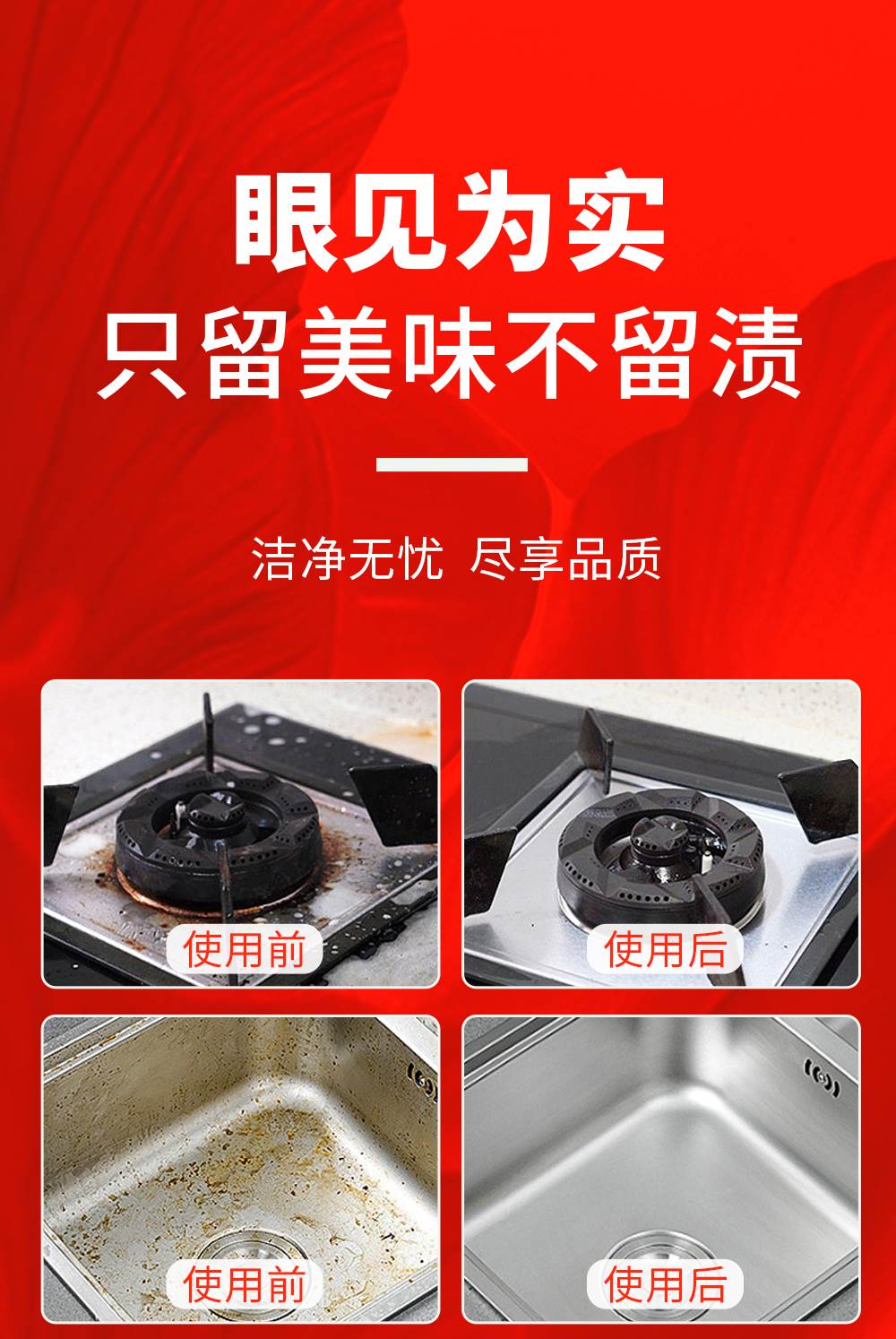 眼见为实
只留美味不留渍

洁净无忧 尽享品质

使用前

使用后

使用前

使用后